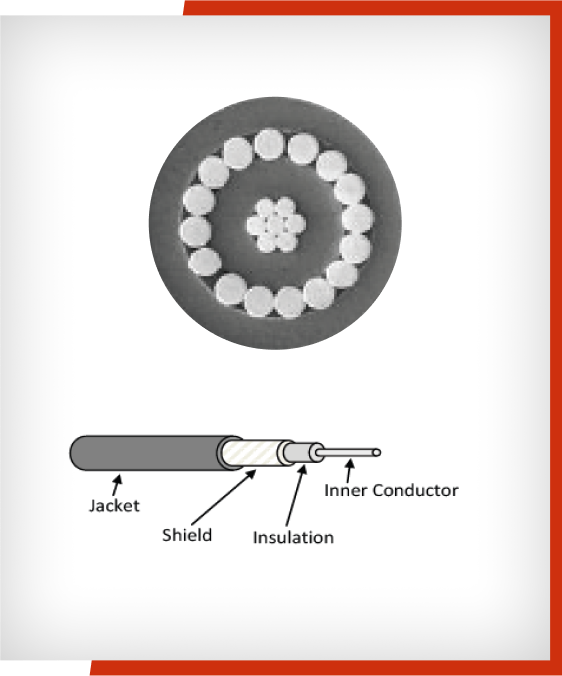 Jacket
Shield
Insulation
Inner Conductor